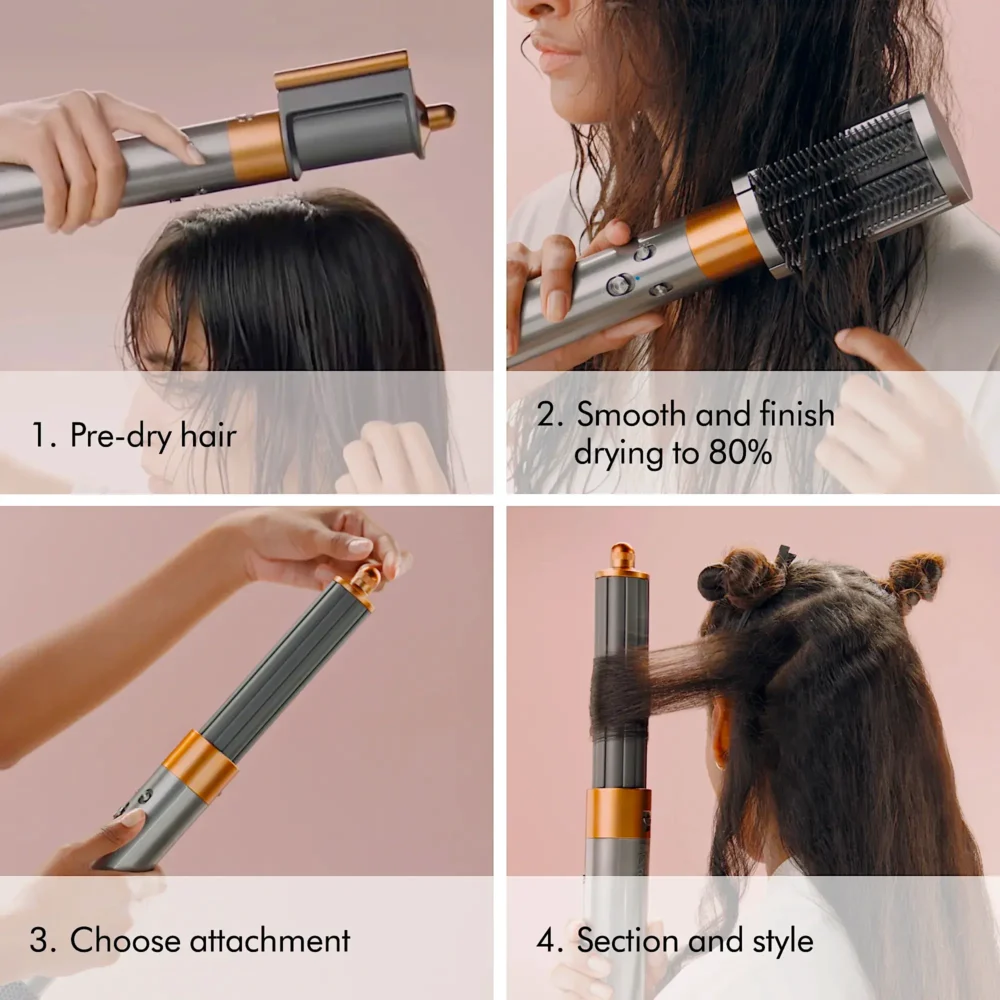 1. Pre-dry hair

2. Smooth and finish drying to 80%

3. Choose attachment

4. Section and style