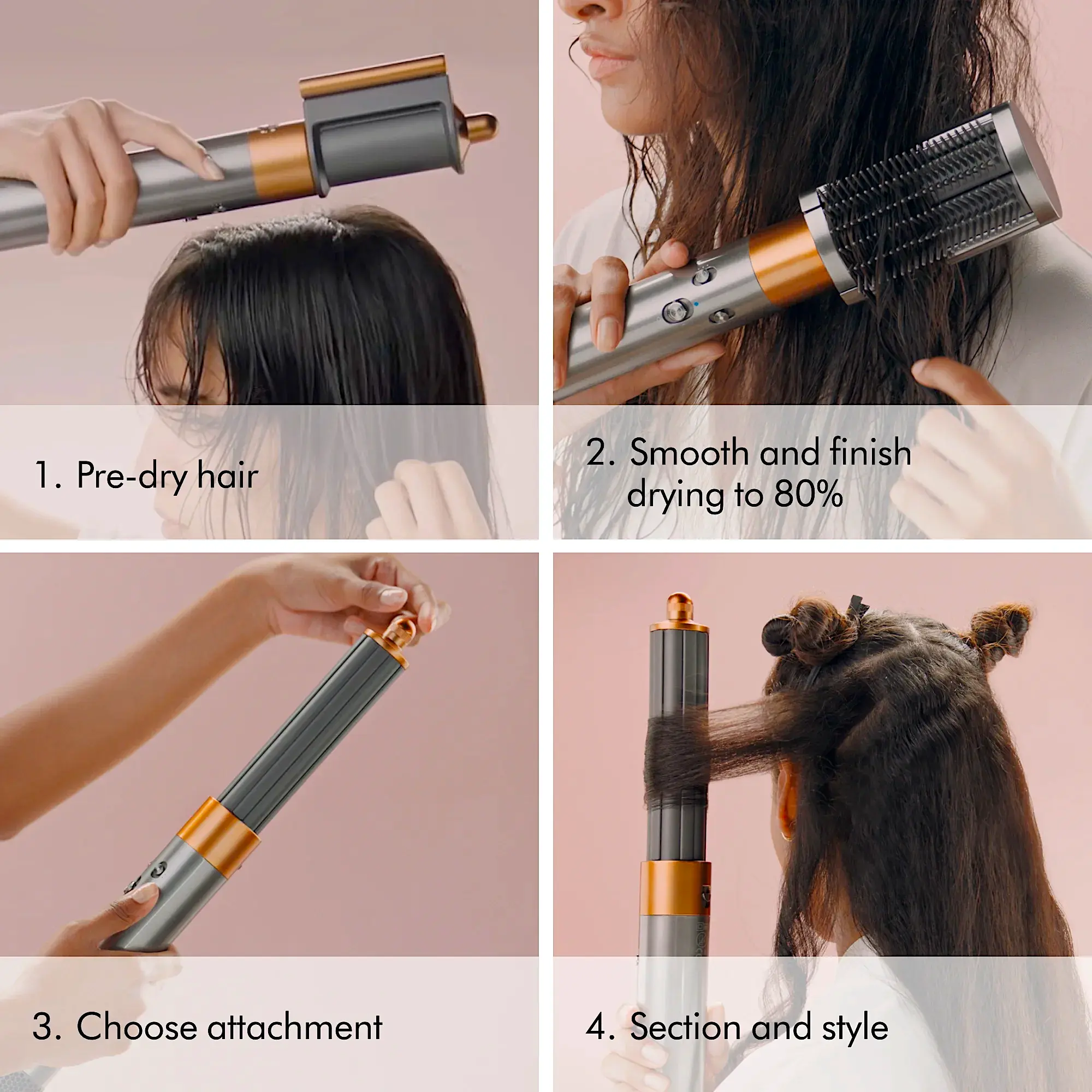 1. Pre-dry hair

2. Smooth and finish drying to 80%

3. Choose attachment

4. Section and style